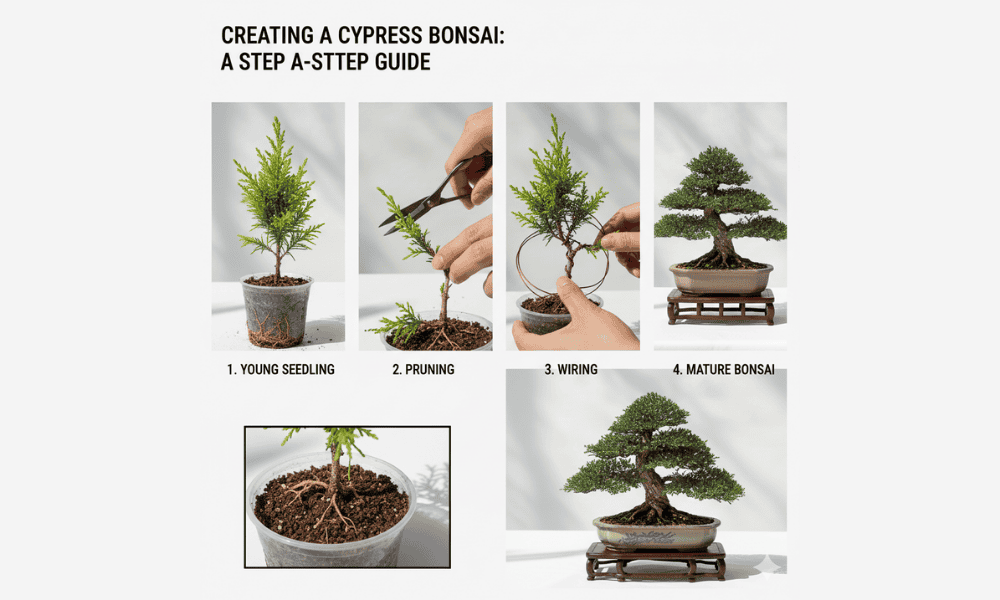 CREATING A CYPRESS BONSAI:
A STEP A-STTEP GUIDE

1. YOUNG SEEDLING

2. PRUNING

3. WIRING

4. MATURE BONSAI