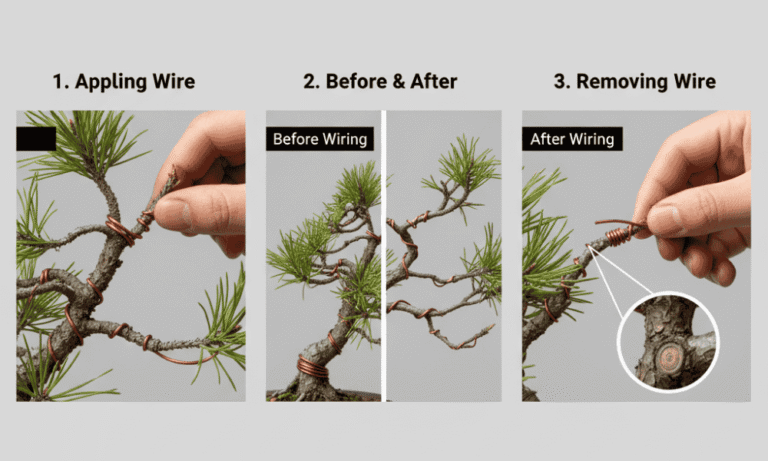 1. Appling Wire

2. Before & After

Before Wiring

3. Removing Wire

After Wiring